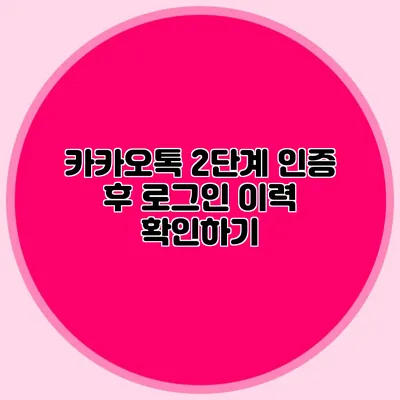 카카오톡 2단계 인증 후 로그인 이력 확인하기