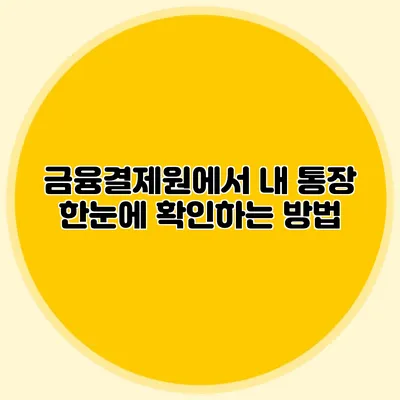 금융결제원에서 내 통장 한눈에 확인하는 방법