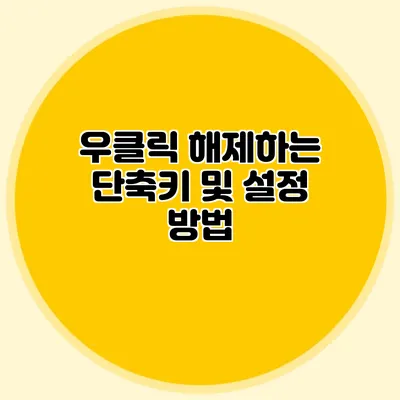 우클릭 해제하는 단축키 및 설정 방법